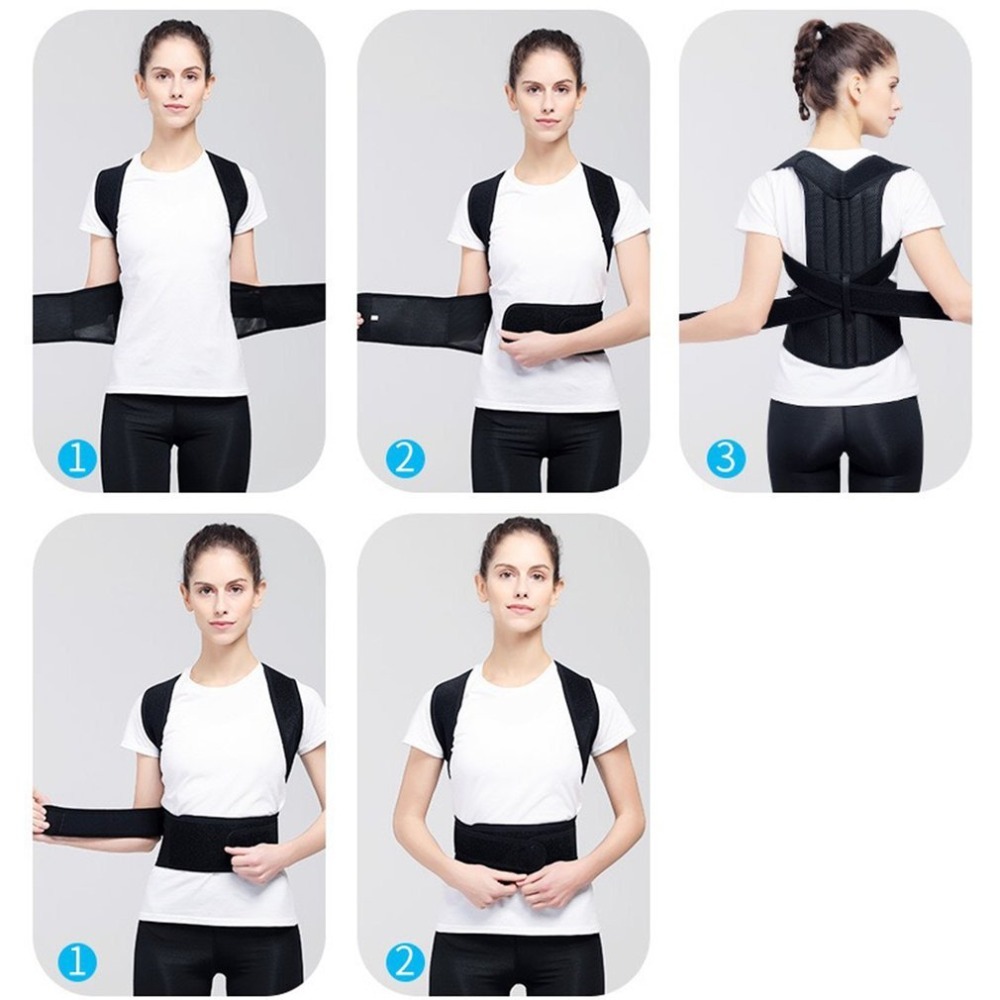 1

2

3

1

2